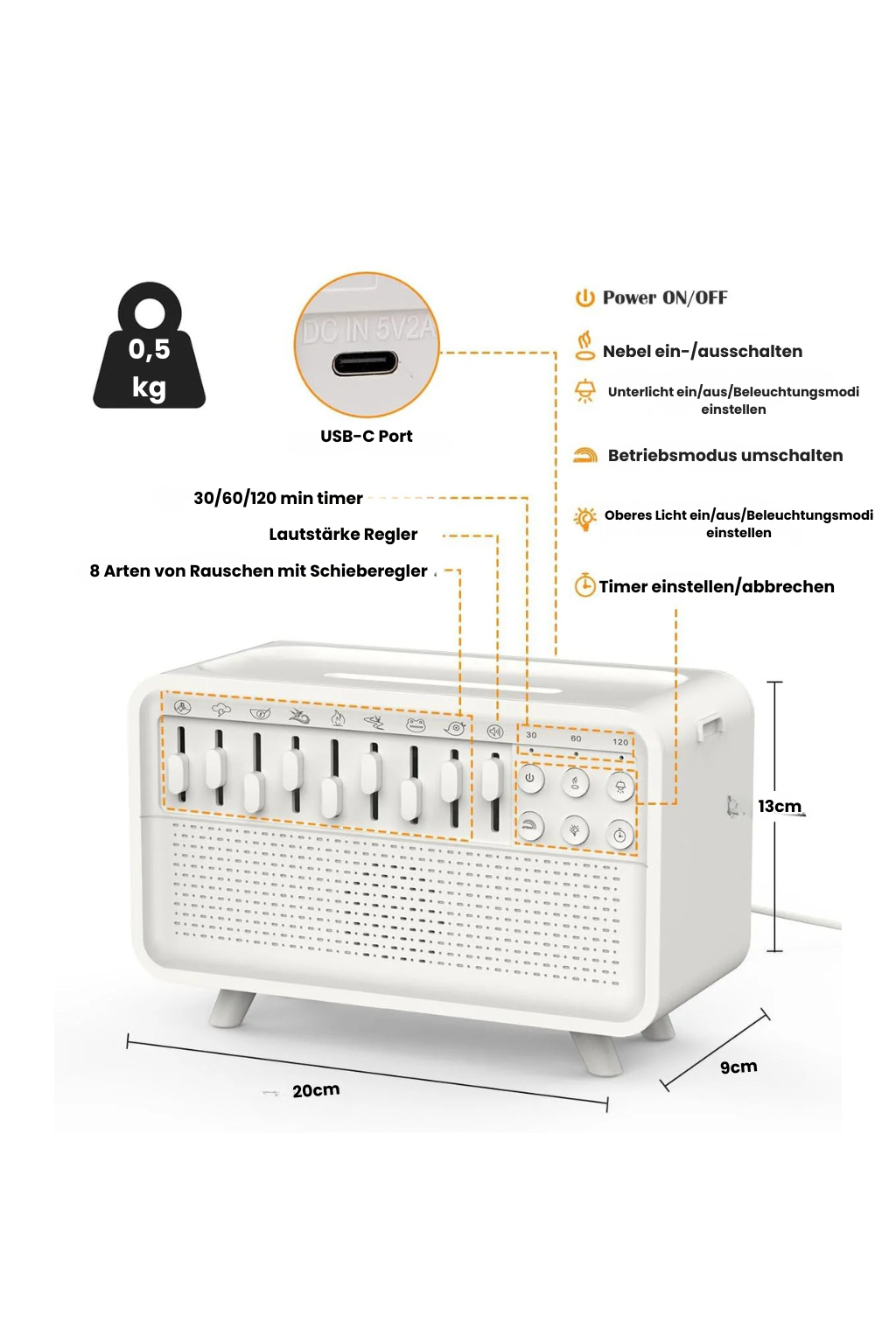 0,5 kg

DC IN 5V2A

USB-C Port

Power ON/OFF

Nebel ein-/ausschalten

Unterlicht ein/aus/Beleuchtungsmodi einstellen

Betriebsmodus umschalten

Oberes Licht ein/aus/Beleuchtungsmodi einstellen

Timer einstellen/abbrechen

30/60/120 min timer

Lautstärke Regler

8 Arten von Rauschen mit Schieberegler

30 60 120

13cm

9cm

20cm